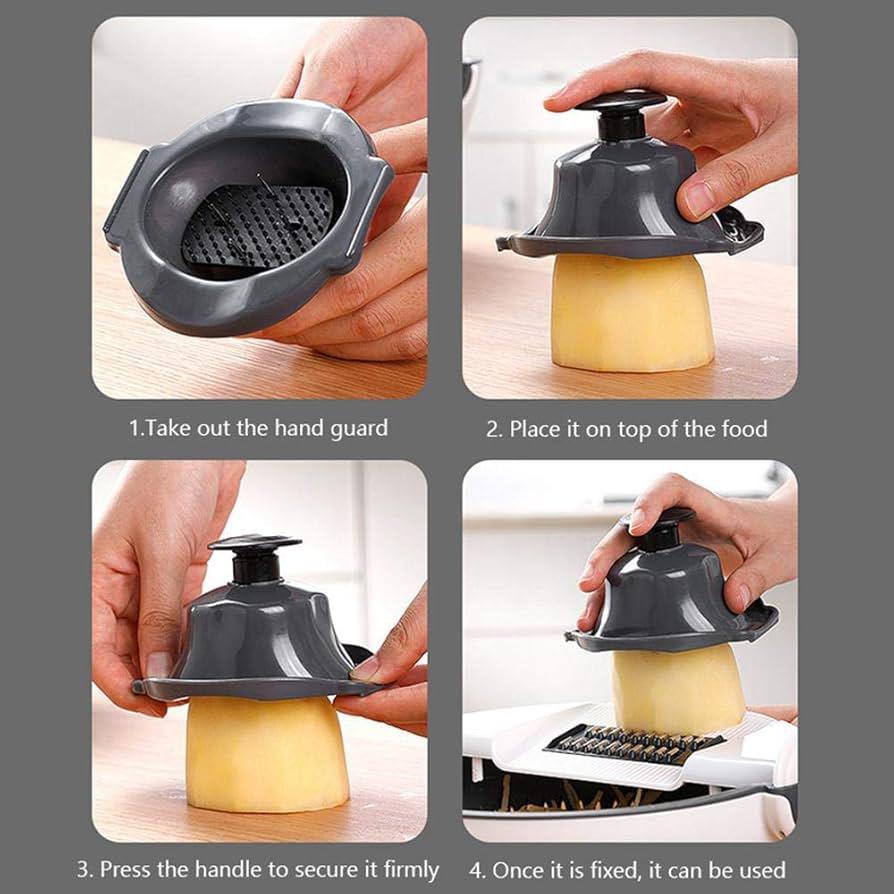 1.Take out the hand guard

2. Place it on top of the food

3. Press the handle to secure it firmly

4. Once it is fixed, it can be used