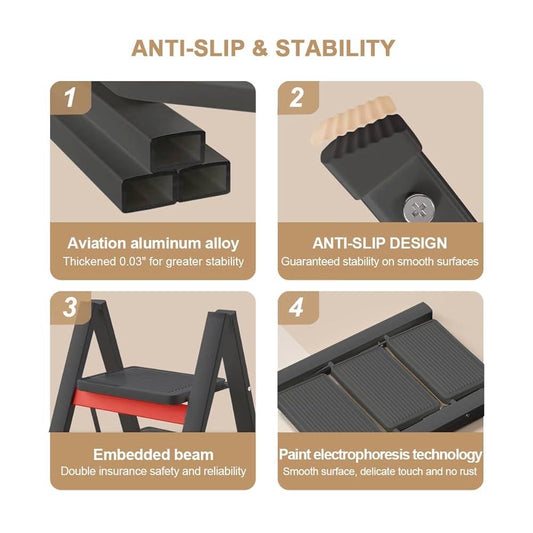 ANTI-SLIP & STABILITY

1

Aviation aluminum alloy
Thickened 0.03" for greater stability

2

ANTI-SLIP DESIGN
Guaranteed stability on smooth surfaces

3

Embedded beam
Double insurance safety and reliability

4

Paint electrophoresis technology
Smooth surface, delicate touch and no rust